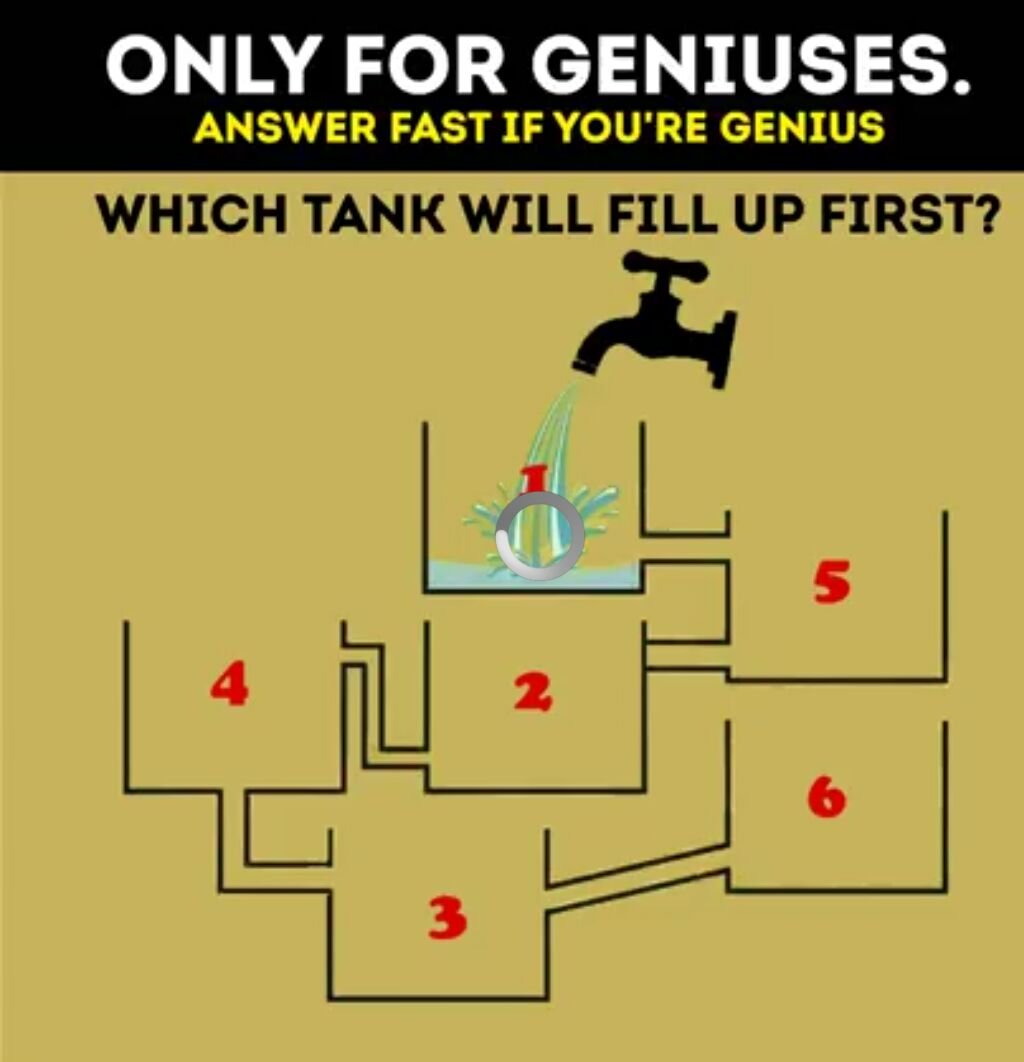 ONLY FOR GENIUSES.
ANSWER FAST IF YOU'RE GENIUS

WHICH TANK WILL FILL UP FIRST?

1
5
4
2
6
3