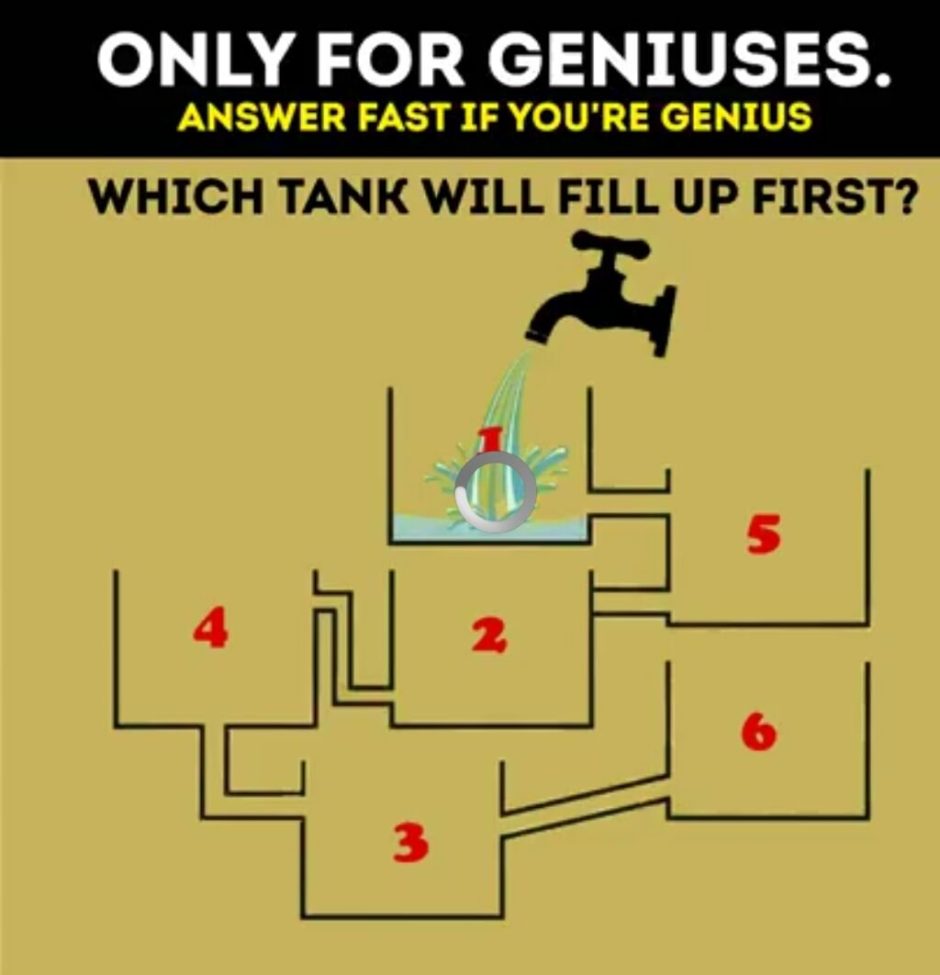 ONLY FOR GENIUSES.
ANSWER FAST IF YOU'RE GENIUS

WHICH TANK WILL FILL UP FIRST?

1

5

4

2

6

3